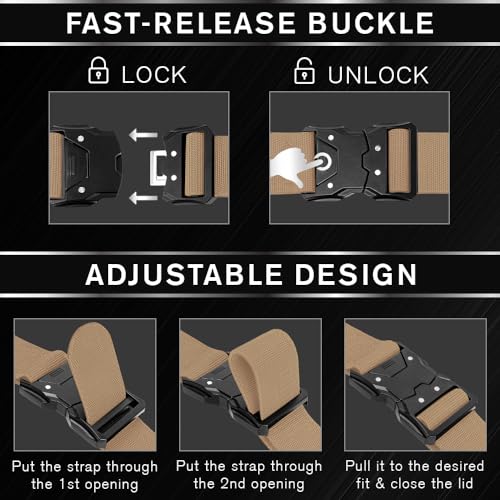 FAST-RELEASE BUCKLE

LOCK

UNLOCK

ADJUSTABLE DESIGN

Put the strap through the 1st opening

Put the strap through the 2nd opening

Pull it to the desired fit & close the lid