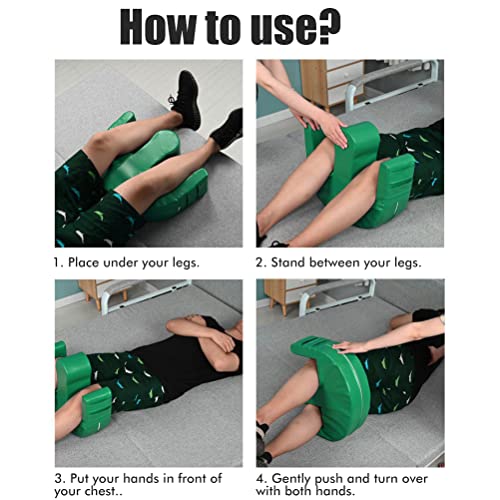 How to use?

1. Place under your legs.

2. Stand between your legs.

3. Put your hands in front of your chest..

4. Gently push and turn over with both hands.