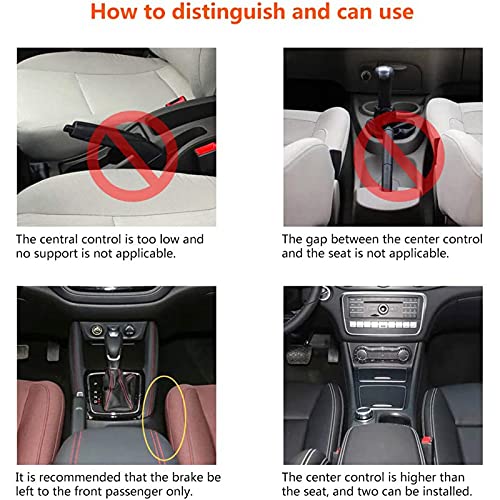 How to distinguish and can use

The central control is too low and no support is not applicable.

The gap between the center control and the seat is not applicable.

It is recommended that the brake be left to the front passenger only.

The center control is higher than the seat, and two can be installed.