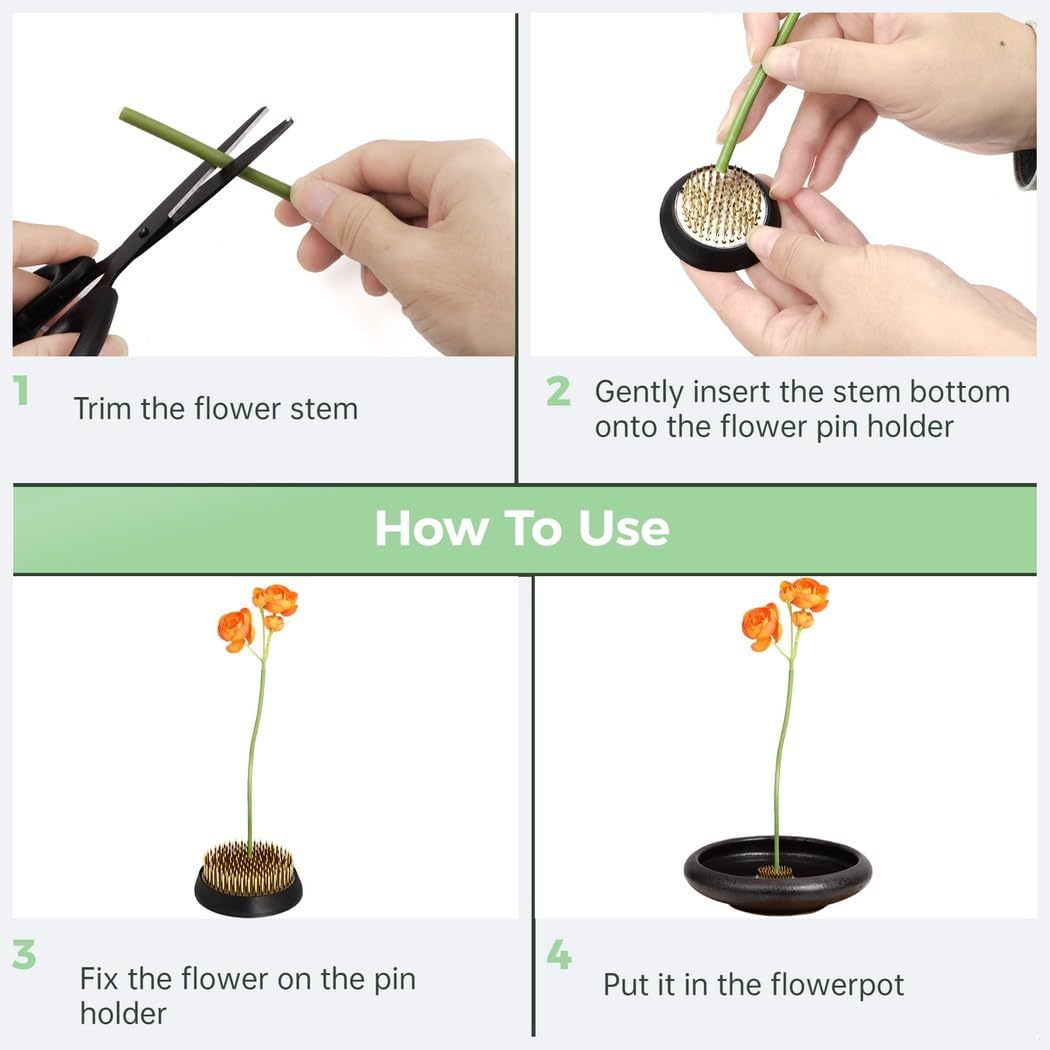 1 Trim the flower stem

2 Gently insert the stem bottom onto the flower pin holder

How To Use

3 Fix the flower on the pin holder

4 Put it in the flowerpot