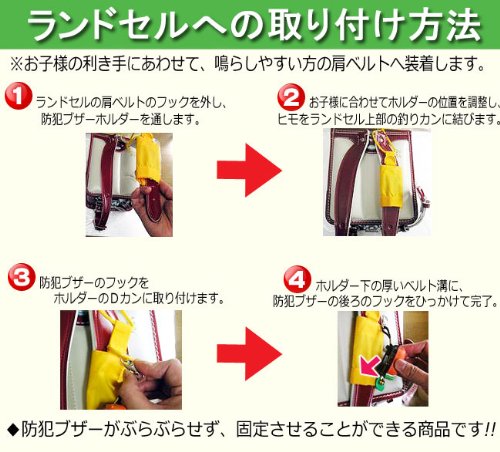 ランドセルへの取り付け方法

※お子様の利き手にあわせて、鳴らしやすい方の肩ベルトへ装着します。

1 ランドセルの肩ベルトのフックを外し、防犯ブザーホルダーを通します。

2 お子様に合わせてホルダーの位置を調整し、ヒモをランドセル上部の釣りカンに結びます。

3 防犯ブザーのフックをホルダーのDカンに取り付けます。

4 ホルダー下の厚いベルト溝に、防犯ブザーの後ろのフックをひっかけて完了。

◆防犯ブザーがぶらぶらせず、固定させることができる商品です!!