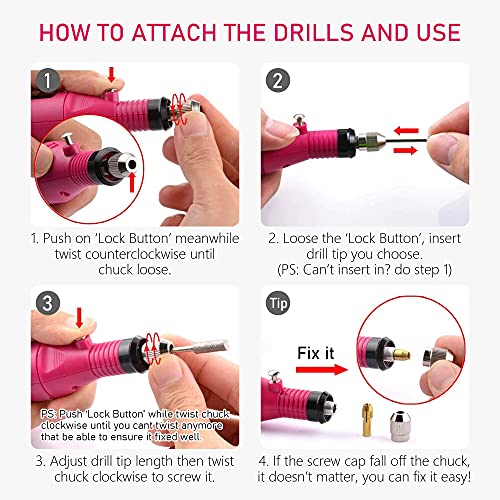 HOW TO ATTACH THE DRILLS AND USE

1

1. Push on 'Lock Button' meanwhile twist counterclockwise until chuck loose.

2

2. Loose the 'Lock Button', insert drill tip you choose. (PS: Can't insert in? do step 1)

3

PS: Push 'Lock Button' while twist chuck clockwise until you cant twist anymore that be able to ensure it fixed well.

3. Adjust drill tip length then twist chuck clockwise to screw it.

Tip

Fix it

4. If the screw cap fall off the chuck, it doesn't matter, you can fix it easy!