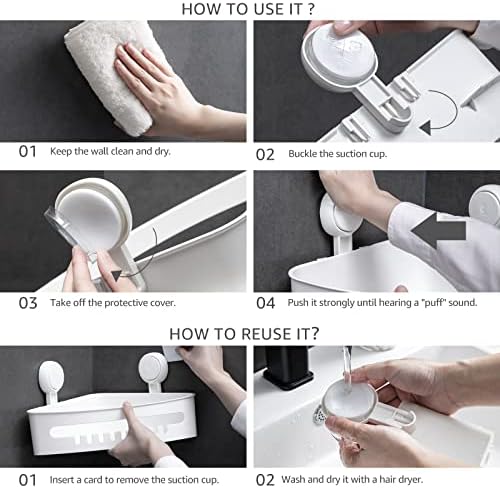 HOW TO USE IT ?

01 Keep the wall clean and dry.

02 Buckle the suction cup.

03 Take off the protective cover.

04 Push it strongly until hearing a "puff" sound.

HOW TO REUSE IT?

01 Insert a card to remove the suction cup.

02 Wash and dry it with a hair dryer.