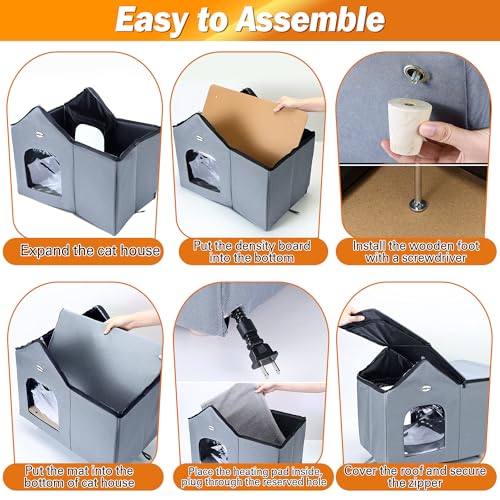 Easy to Assemble

Expand the cat house

Put the density board into the bottom

Install the wooden foot with a screwdriver

Put the mat into the bottom of cat house

Place the heating pad inside, plug through the reserved hole

Cover the roof and secure the zipper