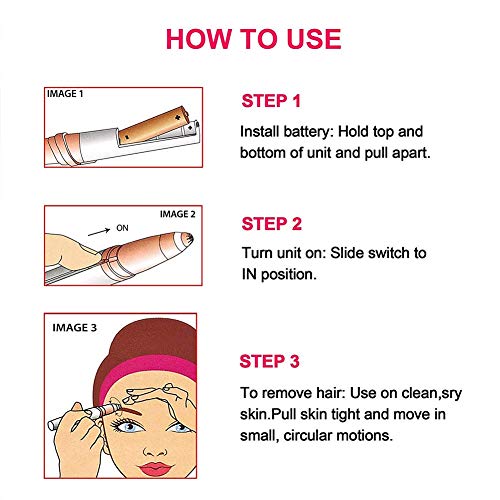 HOW TO USE

IMAGE 1

STEP 1

Install battery: Hold top and bottom of unit and pull apart.

IMAGE 2

ON

STEP 2

Turn unit on: Slide switch to IN position.

IMAGE 3

STEP 3

To remove hair: Use on clean,sry skin.Pull skin tight and move in small, circular motions.