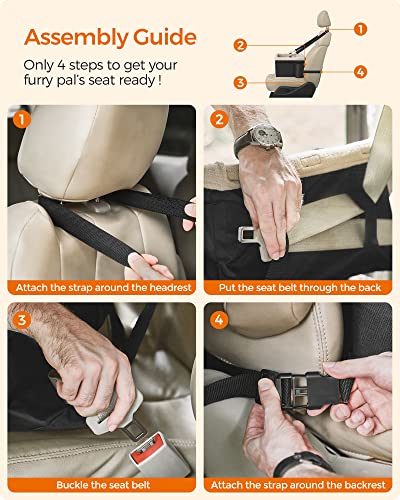 Assembly Guide

Only 4 steps to get your furry pal's seat ready !

1

2

3

4

1

Attach the strap around the headrest

2

Put the seat belt through the back

3

Buckle the seat belt

4

Attach the strap around the backrest