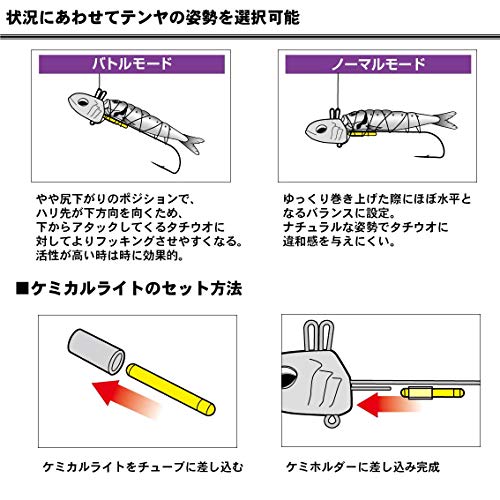 状況にあわせてテンヤの姿勢を選択可能

バトルモード

やや尻下がりのポジションで、ハリ先が下方向を向くため、下からアタックしてくるタチウオに対してよりフッキングさせやすくなる。活性が高い時は時に効果的。

ノーマルモード

ゆっくり巻き上げた際にほぼ水平となるバランスに設定。ナチュラルな姿勢でタチウオに違和感を与えにくい。

■ケミカルライトのセット方法

ケミカルライトをチューブに差し込む

ケミホルダーに差し込み完成