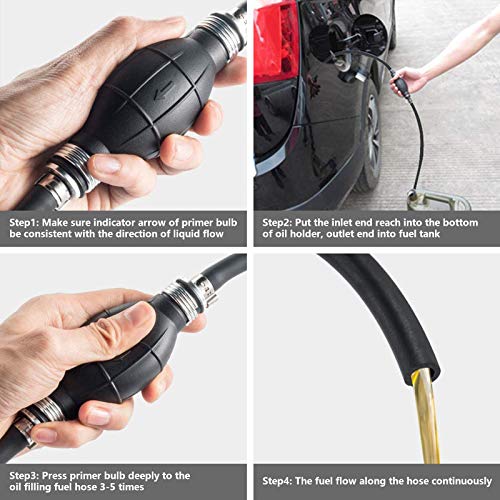 Step1: Make sure indicator arrow of primer bulb be consistent with the direction of liquid flow

Step2: Put the inlet end reach into the bottom of oil holder, outlet end into fuel tank

Step3: Press primer bulb deeply to the oil filling fuel hose 3-5 times

Step4: The fuel flow along the hose continuously