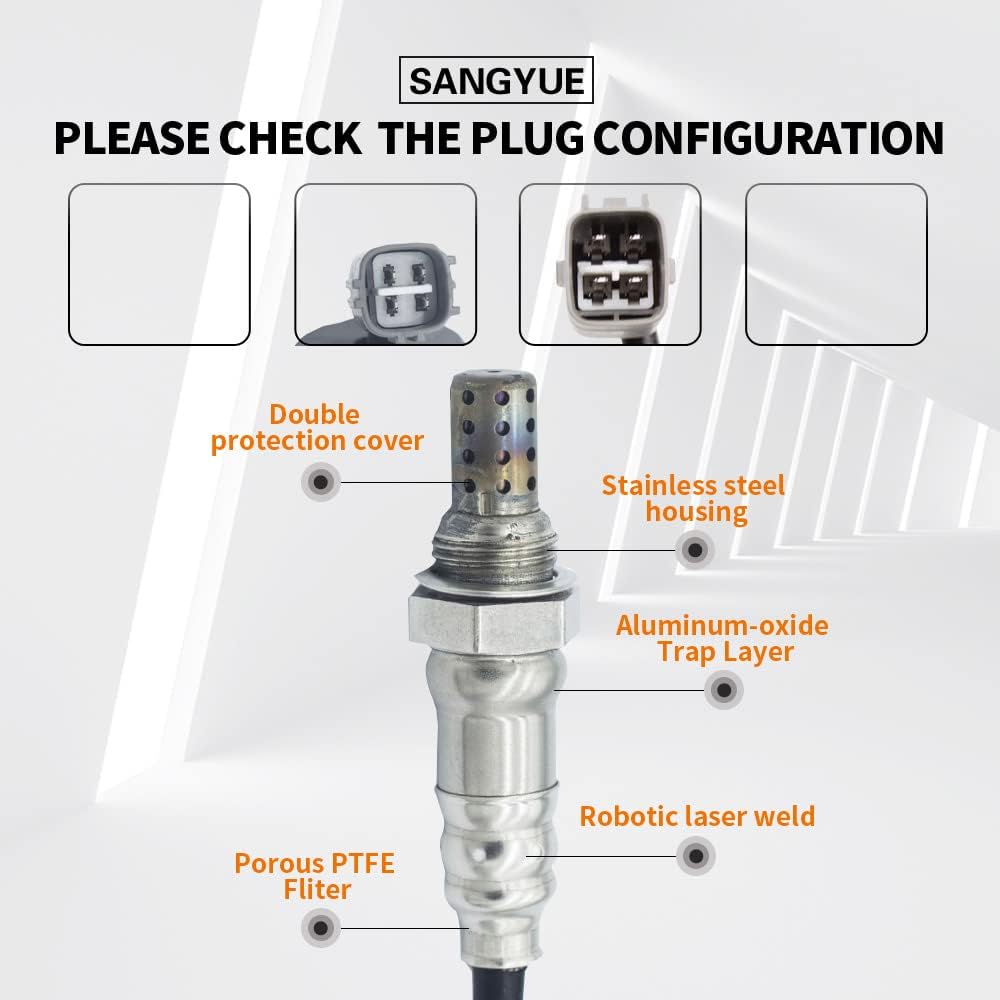 SANGYUE

PLEASE CHECK THE PLUG CONFIGURATION

Double protection cover

Stainless steel housing

Aluminum-oxide Trap Layer

Robotic laser weld

Porous PTFE Fliter