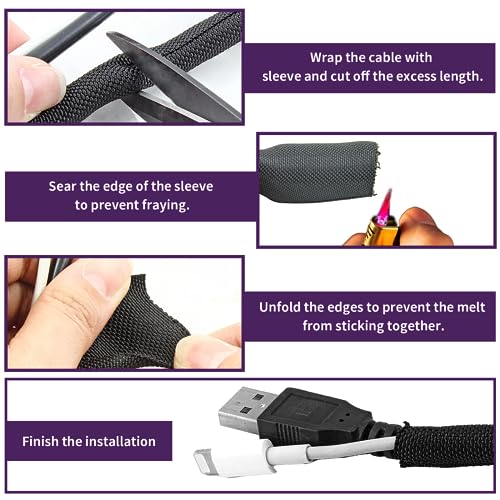 Wrap the cable with sleeve and cut off the excess length.

Sear the edge of the sleeve to prevent fraying.

Unfold the edges to prevent the melt from sticking together.

Finish the installation