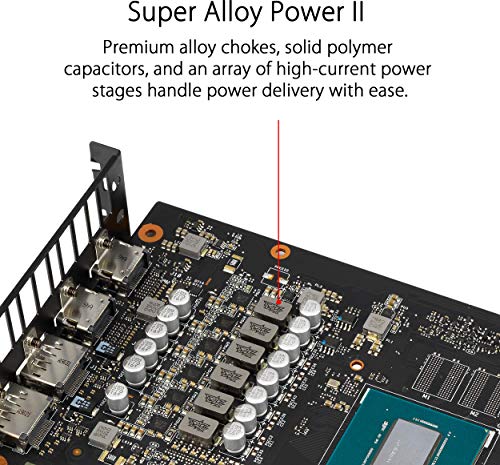 Super Alloy Power II

Premium alloy chokes, solid polymer capacitors, and an array of high-current power stages handle power delivery with ease.