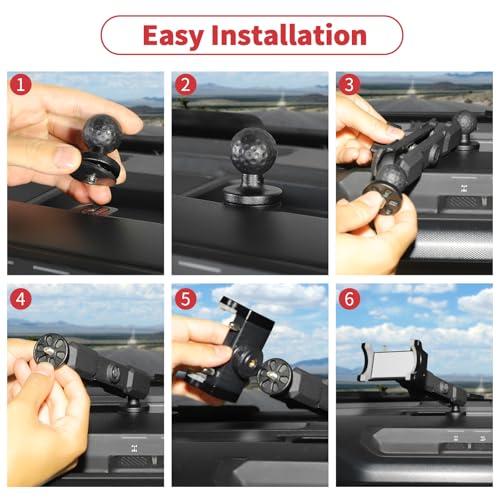 Easy Installation

1

2

3

4

5

6