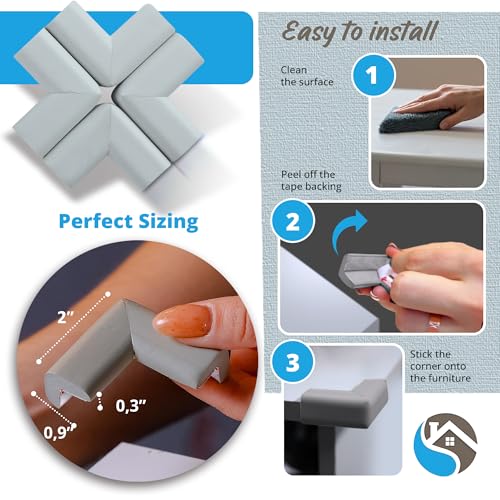 Perfect Sizing

2"

0,3"

0,9"

Easy to install

Clean the surface

1

Peel off the tape backing

2

3

Stick the corner onto the furniture