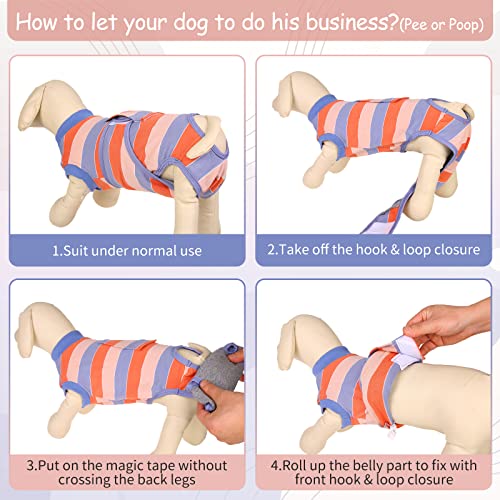 How to let your dog to do his business?(Pee or Poop)

1.Suit under normal use

2.Take off the hook & loop closure

3.Put on the magic tape without crossing the back legs

4.Roll up the belly part to fix with front hook & loop closure