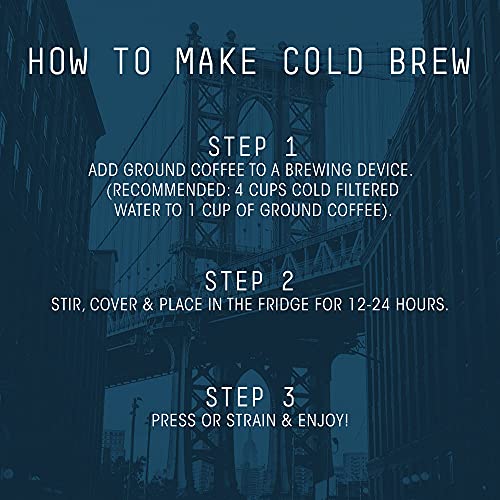 HOW TO MAKE COLD BREW

STEP 1
ADD GROUND COFFEE TO A BREWING DEVICE. (RECOMMENDED: 4 CUPS COLD FILTERED WATER TO 1 CUP OF GROUND COFFEE).

STEP 2
STIR, COVER & PLACE IN THE FRIDGE FOR 12-24 HOURS.

STEP 3
PRESS OR STRAIN & ENJOY!