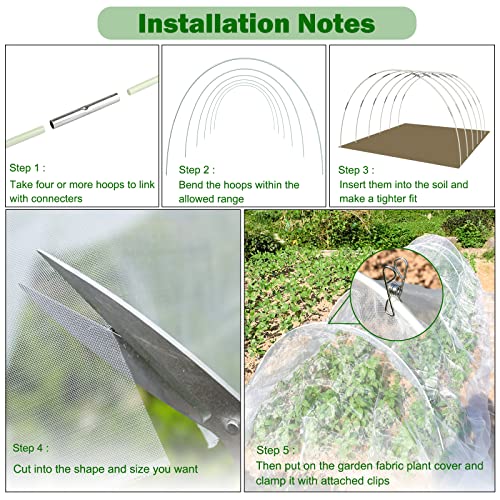 Installation Notes

Step 1 :
Take four or more hoops to link with connecters

Step 2 :
Bend the hoops within the allowed range

Step 3 :
Insert them into the soil and make a tighter fit

Step 4 :
Cut into the shape and size you want

Step 5 :
Then put on the garden fabric plant cover and clamp it with attached clips