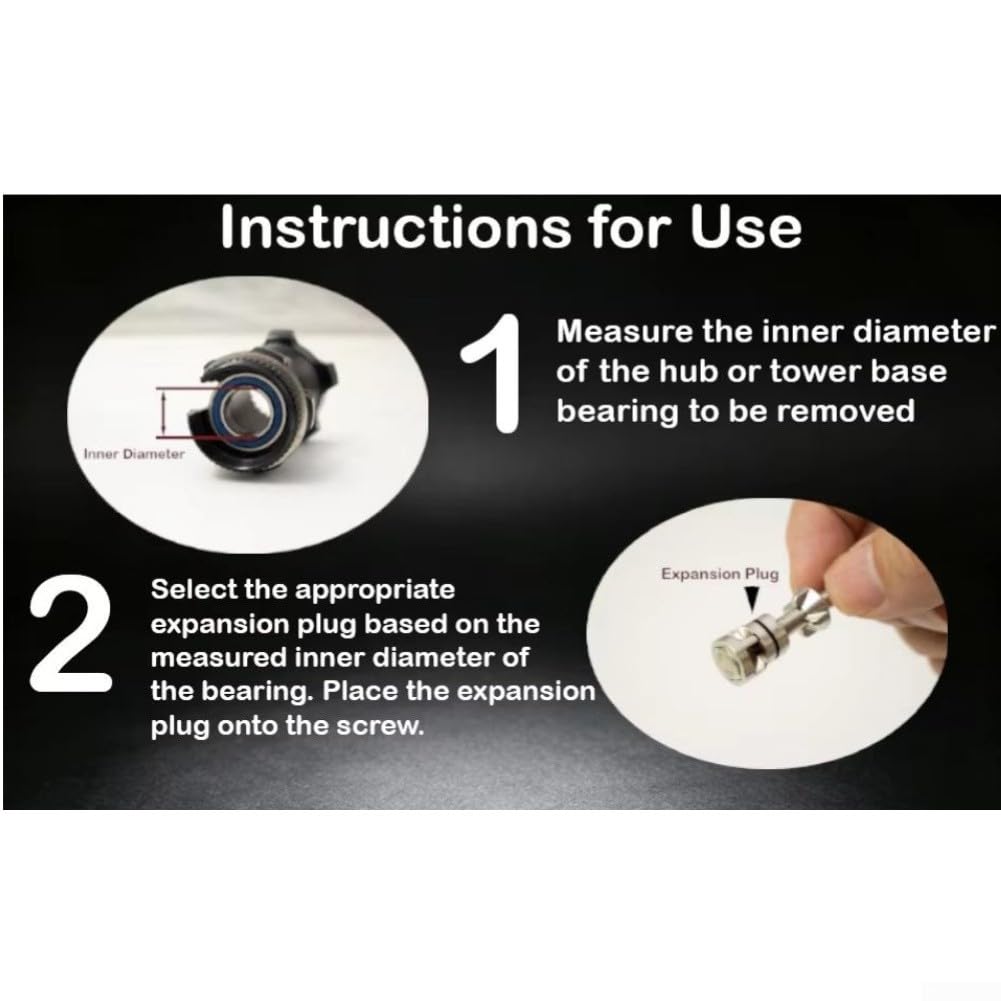 Instructions for Use

Inner Diameter

1

Measure the inner diameter of the hub or tower base bearing to be removed

2

Select the appropriate expansion plug based on the measured inner diameter of the bearing. Place the expansion plug onto the screw.

Expansion Plug