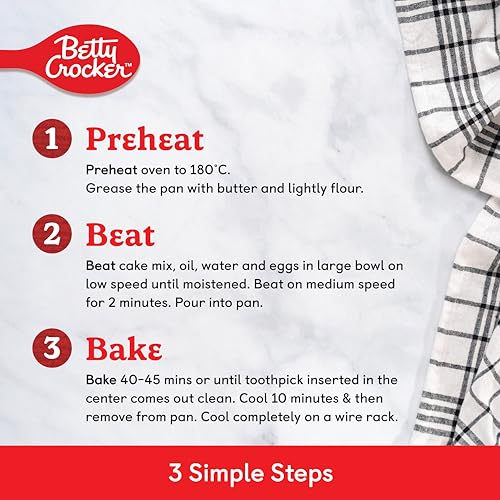 Betty Crocker™

1 Preheat

Preheat oven to 180°C.
Grease the pan with butter and lightly flour.

2 Beat

Beat cake mix, oil, water and eggs in large bowl on low speed until moistened. Beat on medium speed for 2 minutes. Pour into pan.

3 Bake

Bake 40-45 mins or until toothpick inserted in the center comes out clean. Cool 10 minutes & then remove from pan. Cool completely on a wire rack.

3 Simple Steps