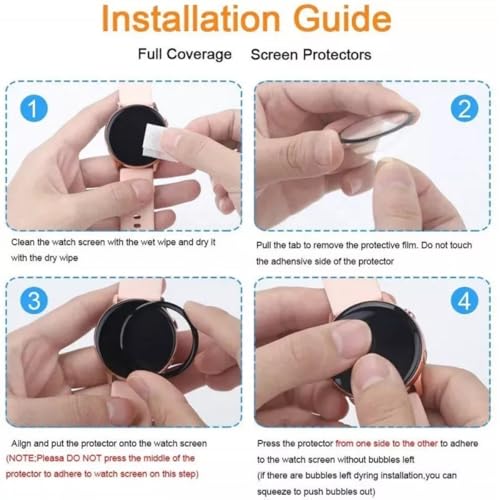 Installation Guide

Full Coverage Screen Protectors

1

Clean the watch screen with the wet wipe and dry it with the dry wipe

2

Pull the tab to remove the protective film. Do not touch the adhensive side of the protector

3

Align and put the protector onto the watch screen (NOTE;Pleasa DO NOT press the middle of the protector to adhere to watch screen on this step)

4

Press the protector from one side to the other to adhere to the watch screen without bubbles left (if there are bubbles left dyring installation,you can squeeze to push bubbles out)