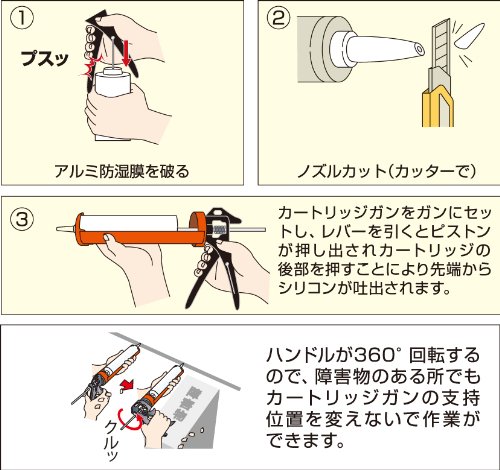 ①

プスッ

アルミ防湿膜を破る

②

ノズルカット(カッターで)

③

カートリッジガンをガンにセットし、レバーを引くとピストンが押し出されカートリッジの後部を押すことにより先端からシリコンが吐出されます。

障害物

クルッ

ハンドルが360°回転するので、障害物のある所でもカートリッジガンの支持位置を変えないで作業ができます。