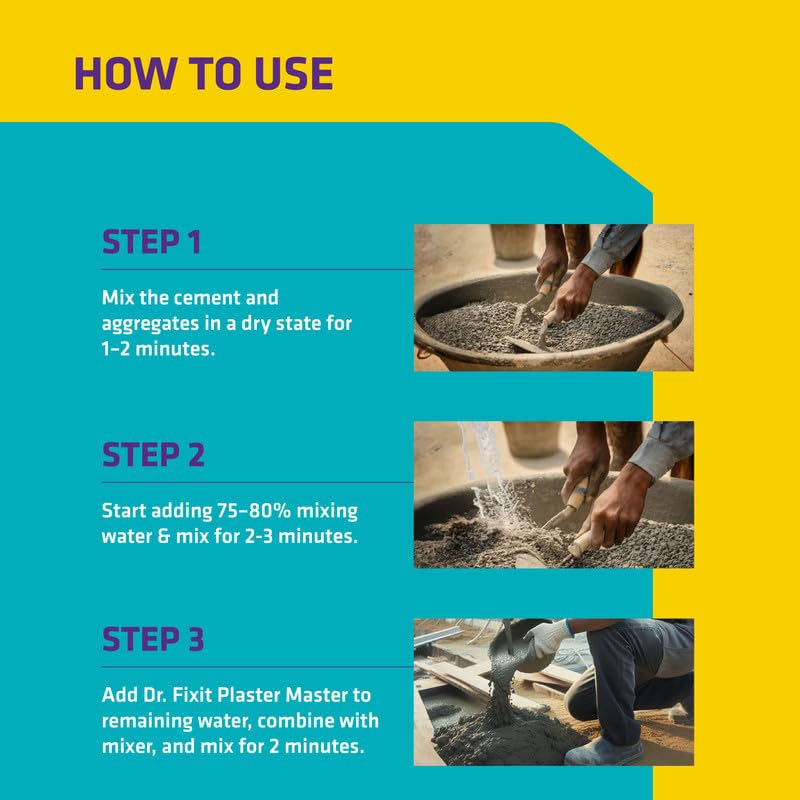 HOW TO USE

STEP 1

Mix the cement and aggregates in a dry state for 1–2 minutes.

STEP 2

Start adding 75–80% mixing water & mix for 2-3 minutes.

STEP 3

Add Dr. Fixit Plaster Master to remaining water, combine with mixer, and mix for 2 minutes.