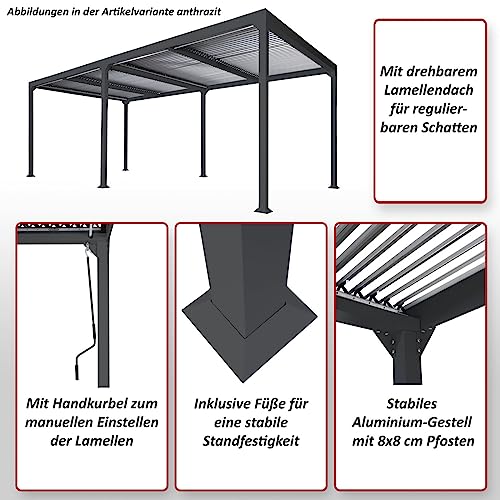 Abbildungen in der Artikelvariante anthrazit

Mit drehbarem Lamellendach für regulierbaren Schatten

Mit Handkurbel zum manuellen Einstellen der Lamellen

Inklusive Füße für eine stabile Standfestigkeit

Stabiles Aluminium-Gestell mit 8x8 cm Pfosten