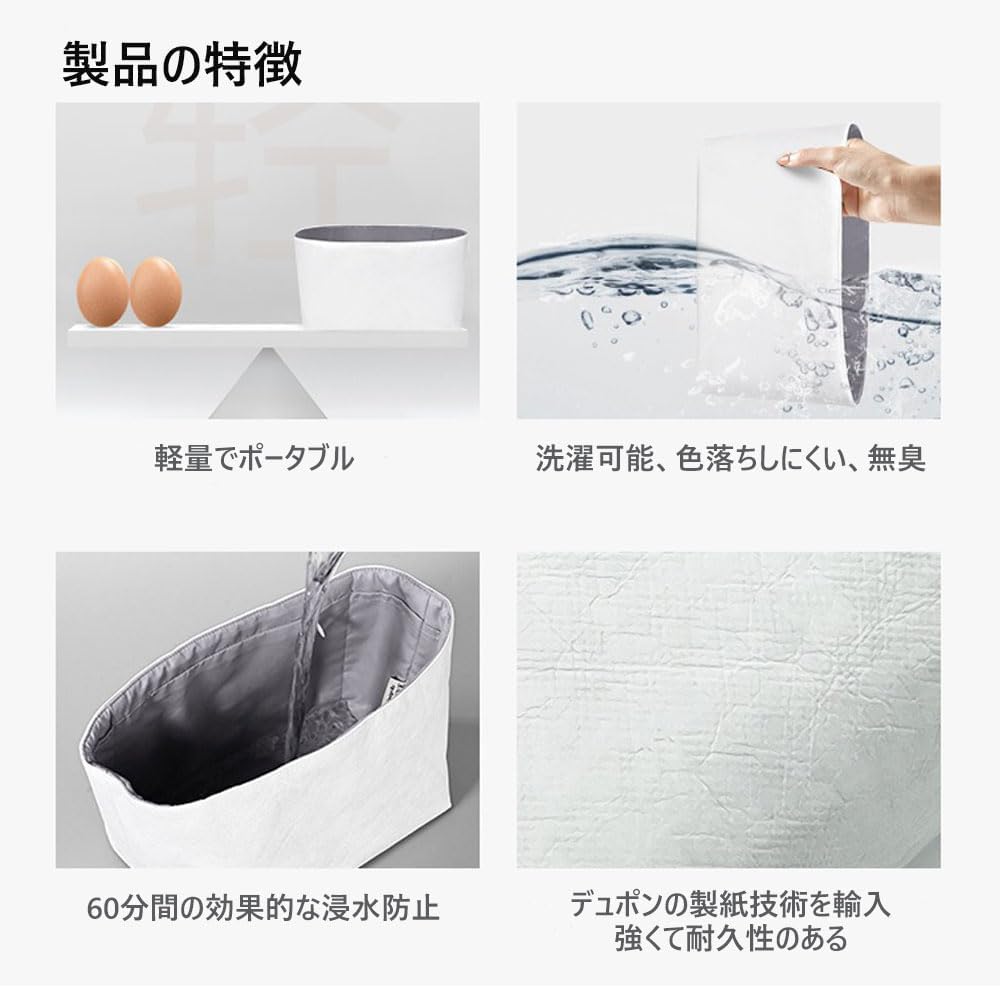 製品の特徴

軽量でポータブル

洗濯可能、色落ちしにくい、無臭

60分間の効果的な浸水防止

デュポンの製紙技術を輸入
強くて耐久性のある