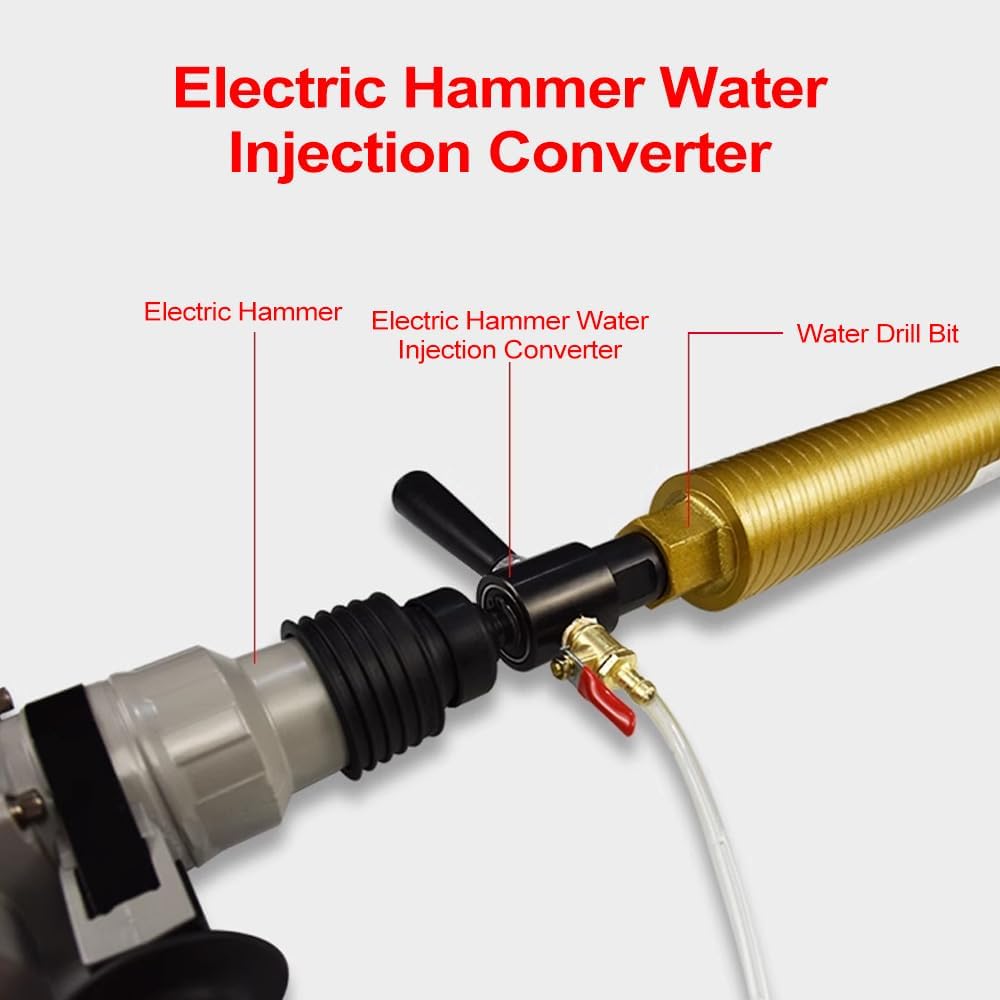 Electric Hammer Water Injection Converter

Electric Hammer

Electric Hammer Water Injection Converter

Water Drill Bit