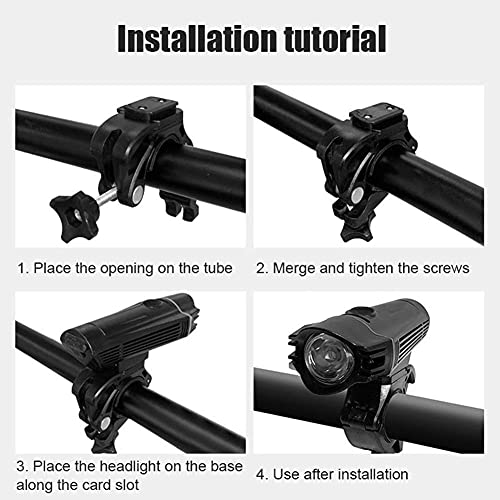 Installation tutorial

1. Place the opening on the tube

2. Merge and tighten the screws

3. Place the headlight on the base along the card slot

4. Use after installation