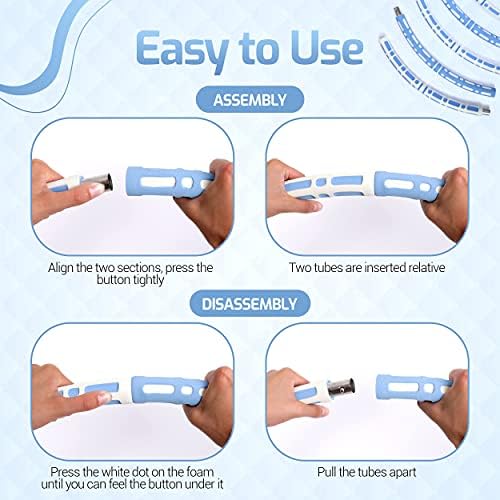 Easy to Use

ASSEMBLY

Align the two sections, press the button tightly

Two tubes are inserted relative

DISASSEMBLY

Press the white dot on the foam until you can feel the button under it

Pull the tubes apart