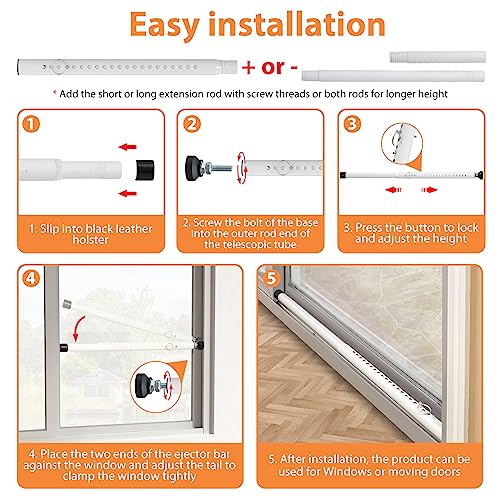 Easy installation

+ or -

* Add the short or long extension rod with screw threads or both rods for longer height

1

1. Slip into black leather holster

2

2. Screw the bolt of the base into the outer rod end of the telescopic tube

3

3. Press the button to lock and adjust the height

4

4. Place the two ends of the ejector bar against the window and adjust the tail to clamp the window tightly

5

5. After installation, the product can be used for Windows or moving doors