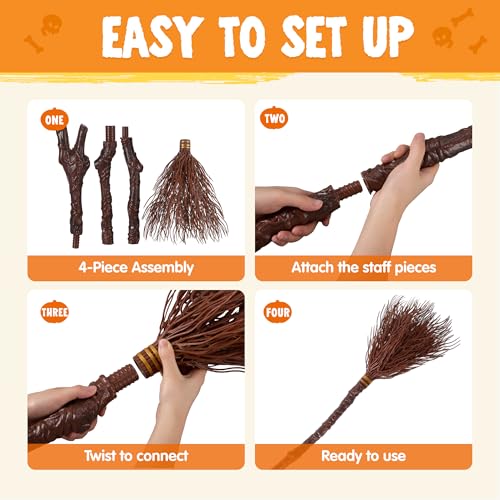 EASY TO SET UP

ONE

4-Piece Assembly

TWO

Attach the staff pieces

THREE

Twist to connect

FOUR

Ready to use