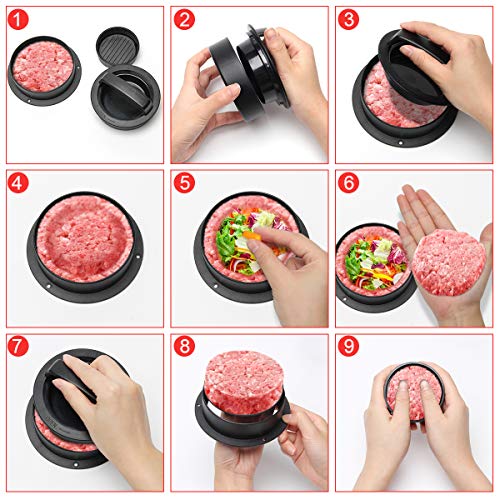 1
2
3
4
5
6
7
8
9