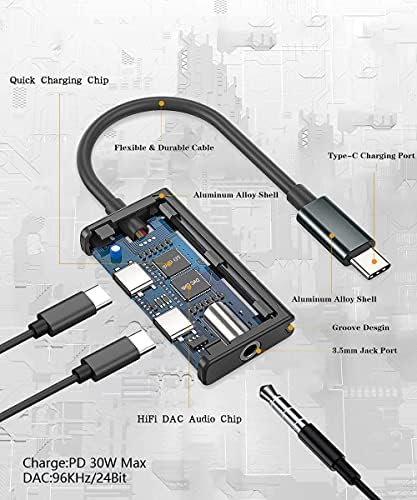 Quick Charging Chip

Flexible & Durable Cable

Type-C Charging Port

Aluminum Alloy Shell

Aluminum Alloy Shell

Groove Desgin

3.5mm Jack Port

HiFi DAC Audio Chip

Charge:PD 30W Max
DAC:96KHz/24Bit