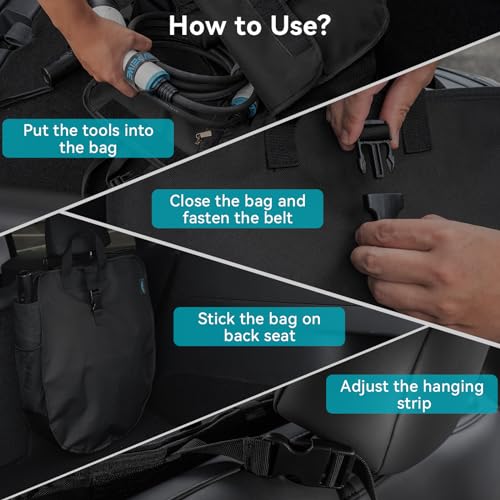 How to Use?

Put the tools into the bag

Close the bag and fasten the belt

Stick the bag on back seat

Adjust the hanging strip