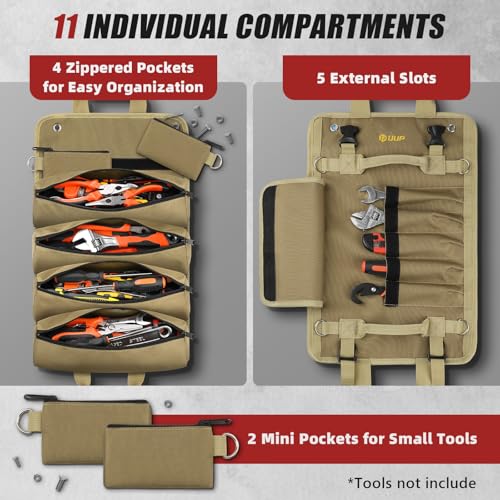 11 INDIVIDUAL COMPARTMENTS

4 Zippered Pockets for Easy Organization

5 External Slots

UUP

2 Mini Pockets for Small Tools

*Tools not include