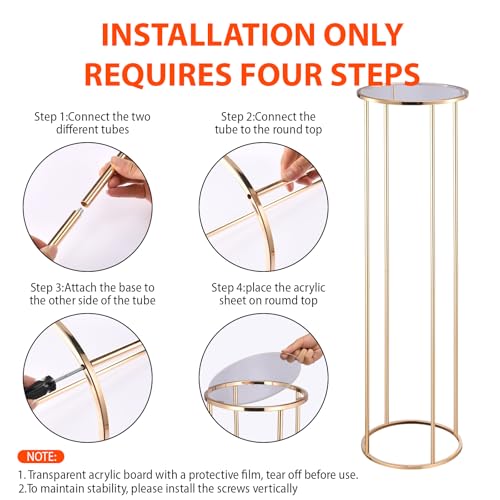 INSTALLATION ONLY REQUIRES FOUR STEPS

Step 1:Connect the two different tubes

Step 2:Connect the tube to the round top

Step 3:Attach the base to the other side of the tube

Step 4:place the acrylic sheet on roumd top

NOTE:

1. Transparent acrylic board with a protective film, tear off before use.
2.To maintain stability, please install the screws vertically