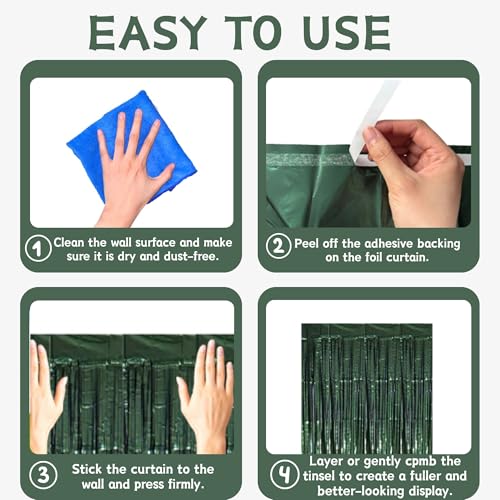 EASY TO USE

1 Clean the wall surface and make sure it is dry and dust-free.

2 Peel off the adhesive backing on the foil curtain.

3 Stick the curtain to the wall and press firmly.

4 Layer or gently cpmb the tinsel to create a fuller and better-looking display.