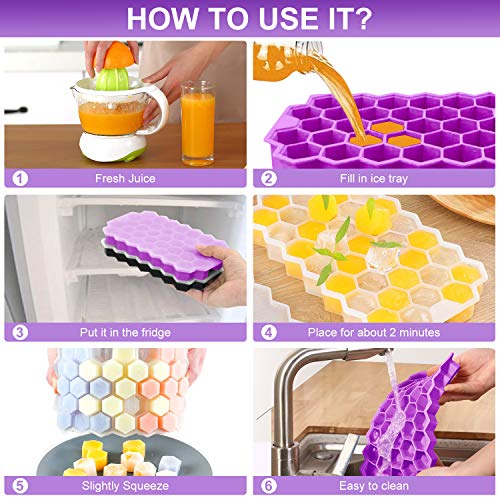 HOW TO USE IT?

1 Fresh Juice

2 Fill in ice tray

3 Put it in the fridge

4 Place for about 2 minutes

5 Slightly Squeeze

6 Easy to clean