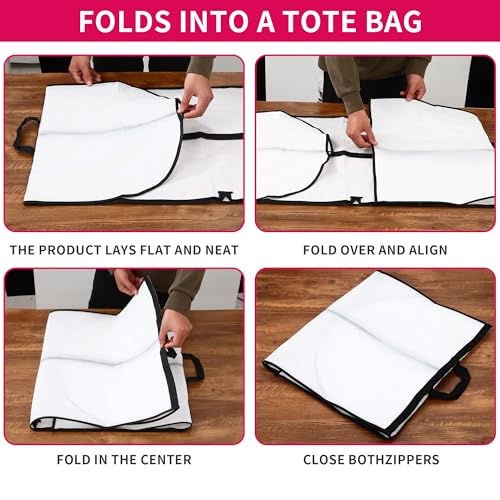 FOLDS INTO A TOTE BAG

THE PRODUCT LAYS FLAT AND NEAT

FOLD OVER AND ALIGN

FOLD IN THE CENTER

CLOSE BOTHZIPPERS