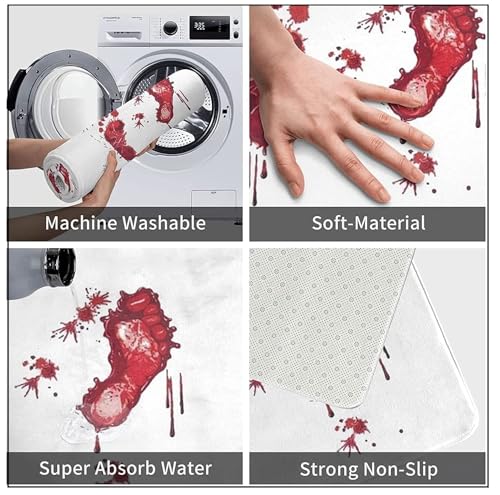 Machine Washable

Soft-Material

Super Absorb Water

Strong Non-Slip