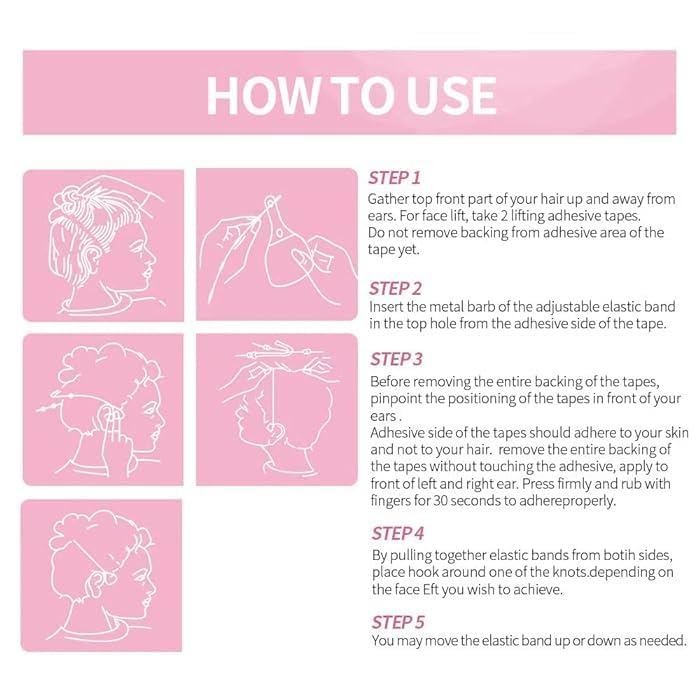 HOW TO USE

STEP 1
Gather top front part of your hair up and away from ears. For face lift, take 2 lifting adhesive tapes. Do not remove backing from adhesive area of the tape yet.

STEP 2
Insert the metal barb of the adjustable elastic band in the top hole from the adhesive side of the tape.

STEP 3
Before removing the entire backing of the tapes, pinpoint the positioning of the tapes in front of your ears .
Adhesive side of the tapes should adhere to your skin and not to your hair. remove the entire backing of the tapes without touching the adhesive, apply to front of left and right ear. Press firmly and rub with fingers for 30 seconds to adhereproperly.

STEP 4
By pulling together elastic bands from botih sides, place hook around one of the knots.depending on the face Eft you wish to achieve.

STEP 5
You may move the elastic band up or down as needed.