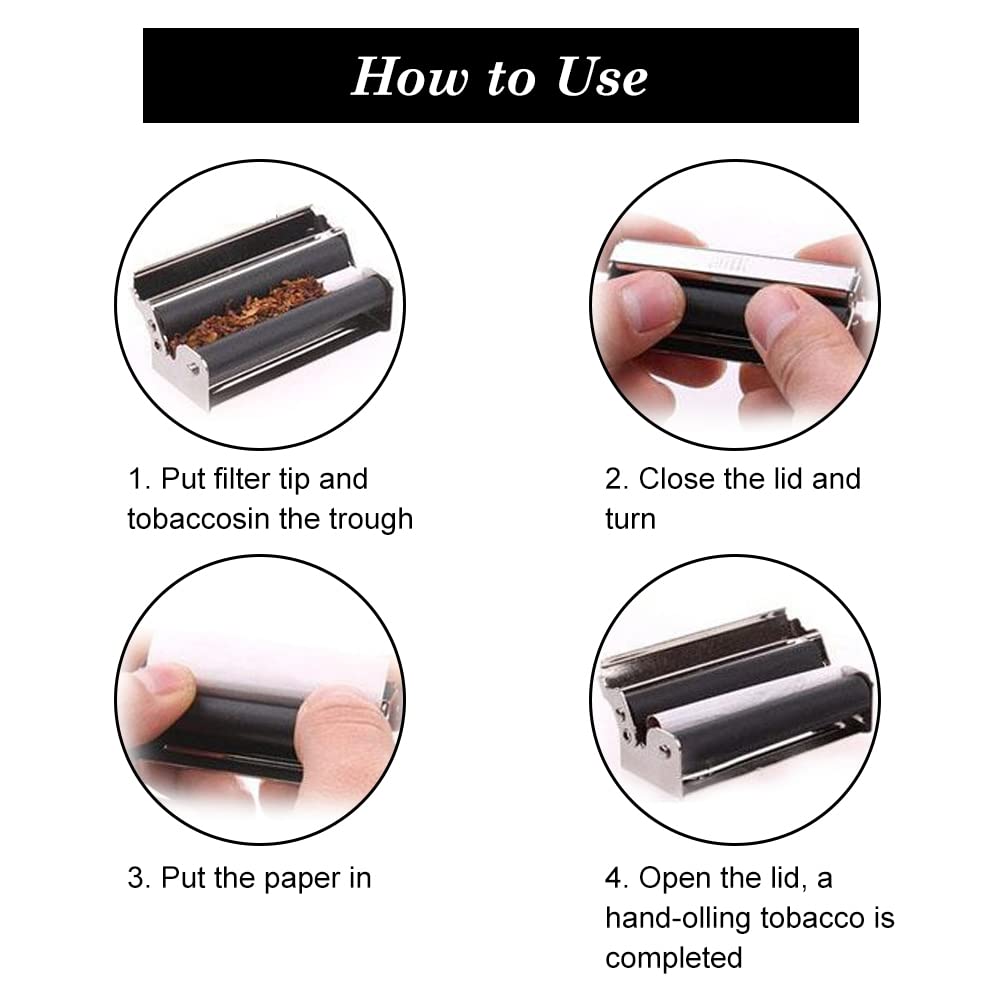 How to Use

1. Put filter tip and tobaccosin the trough

2. Close the lid and turn

3. Put the paper in

4. Open the lid, a hand-olling tobacco is completed