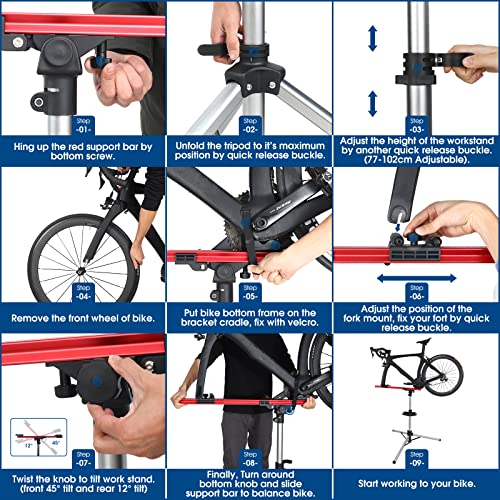 Step -01-

Hing up the red support bar by bottom screw.

Step -02-

Unfold the tripod to it's maximum position by quick release buckle.

Step -03-

Adjust the height of the workstand by another quick release buckle. (77-102cm Adjustable).

Step -04-

Remove the front wheel of bike.

Step -05-

Put bike bottom frame on the bracket cradle, fix with velcro.

Step -06-

Adjust the position of the fork mount, fix your fort by quick release buckle.

12° 45°

Step -07-

Twist the knob to tilt work stand. (front 45° tilt and rear 12° tilt)

Step -08-

Finally, Turn around bottom knob and slide support bar to balance bike.

Step -09-

Start working to your bike.