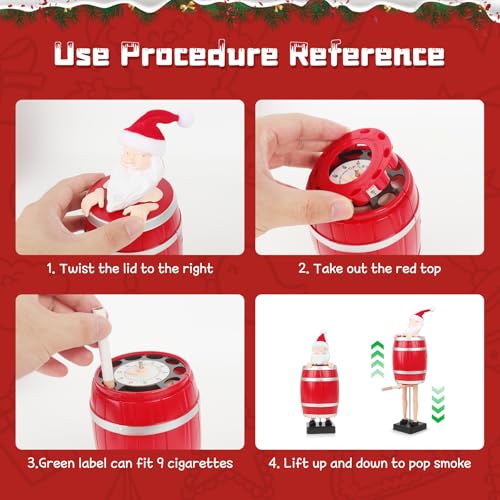 Use Procedure Reference

1. Twist the lid to the right

2. Take out the red top

3.Green label can fit 9 cigarettes

4. Lift up and down to pop smoke