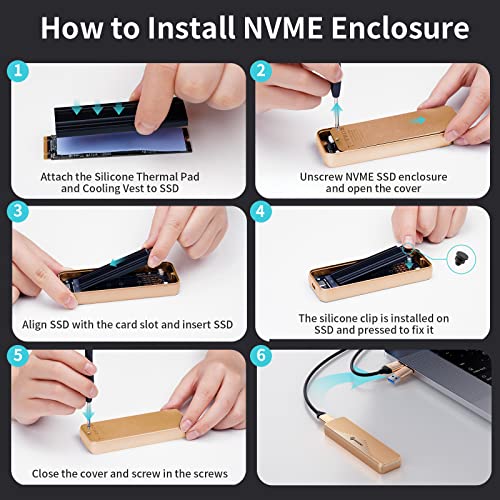 How to Install NVME Enclosure

1
Attach the Silicone Thermal Pad and Cooling Vest to SSD

2
Unscrew NVME SSD enclosure and open the cover

3
Align SSD with the card slot and insert SSD

4
The silicone clip is installed on SSD and pressed to fix it

5
Close the cover and screw in the screws

6