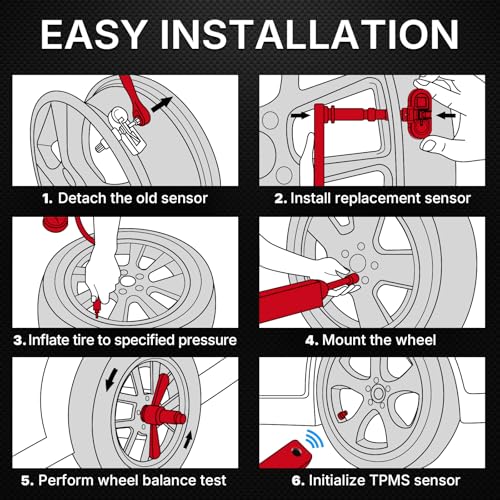 EASY INSTALLATION

1. Detach the old sensor

2. Install replacement sensor

3. Inflate tire to specified pressure

4. Mount the wheel

5. Perform wheel balance test

6. Initialize TPMS sensor