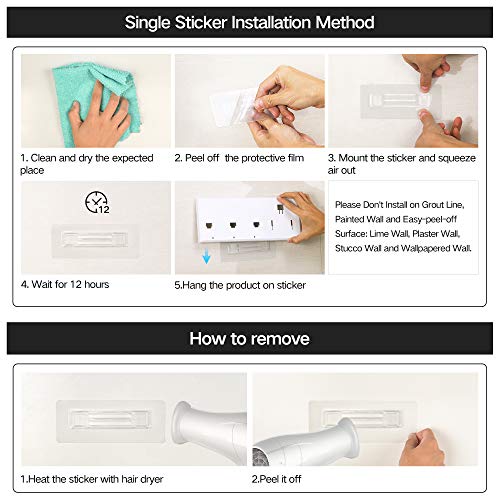 Single Sticker Installation Method

1. Clean and dry the expected place

2. Peel off  the protective film

3. Mount the sticker and squeeze air out

12

4. Wait for 12 hours

5.Hang the product on sticker

Please Don't Install on Grout Line, Painted Wall and Easy-peel-off Surface: Lime Wall, Plaster Wall, Stucco Wall and Wallpapered Wall.

How to remove

1.Heat the sticker with hair dryer

2.Peel it off