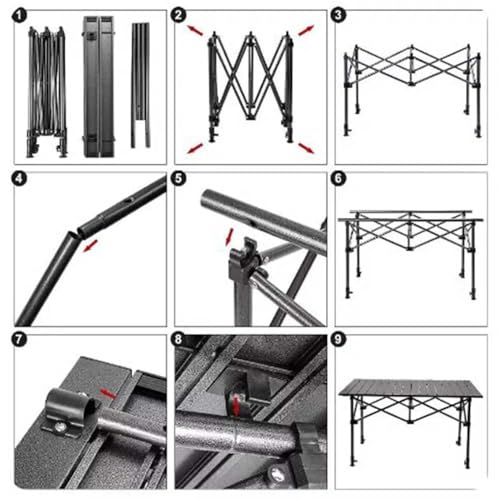 1
2
3
4
5
6
7
8
9