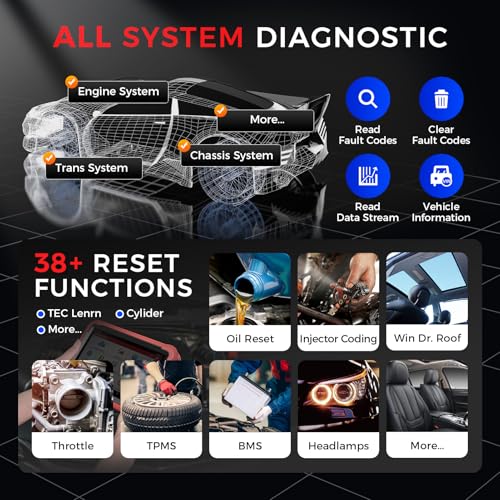 ALL SYSTEM DIAGNOSTIC

Engine System

More...

Chassis System

Trans System

Read Fault Codes

Clear Fault Codes

Read Data Stream

Vehicle Information

38+ RESET FUNCTIONS

TEC Lenrn

Cylider

More...

Oil Reset

Injector Coding

Win Dr. Roof

Throttle

TPMS

BMS

Headlamps

More...